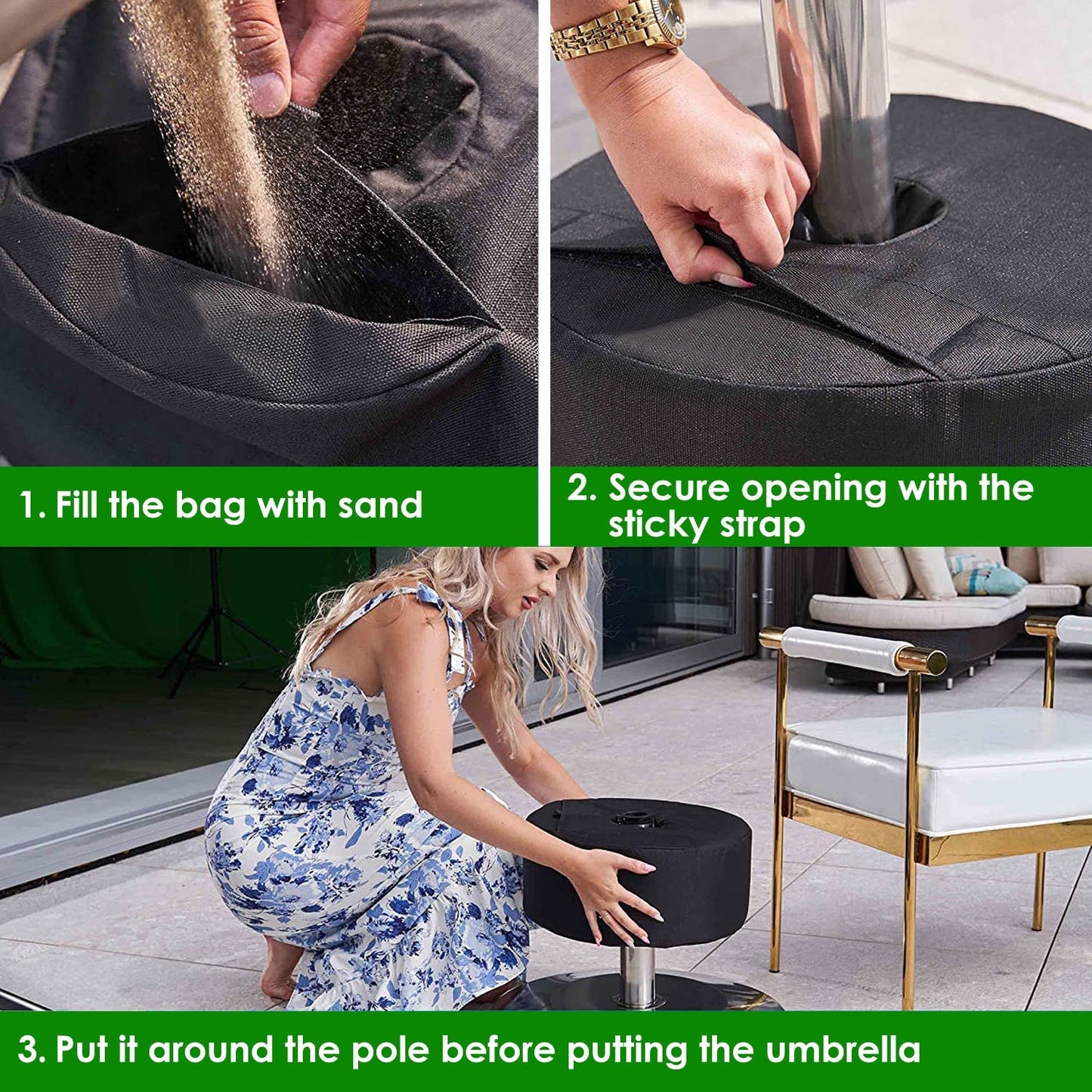 1. Fill the bag with sand

2. Secure opening with the sticky strap

3. Put it around the pole before putting the umbrella