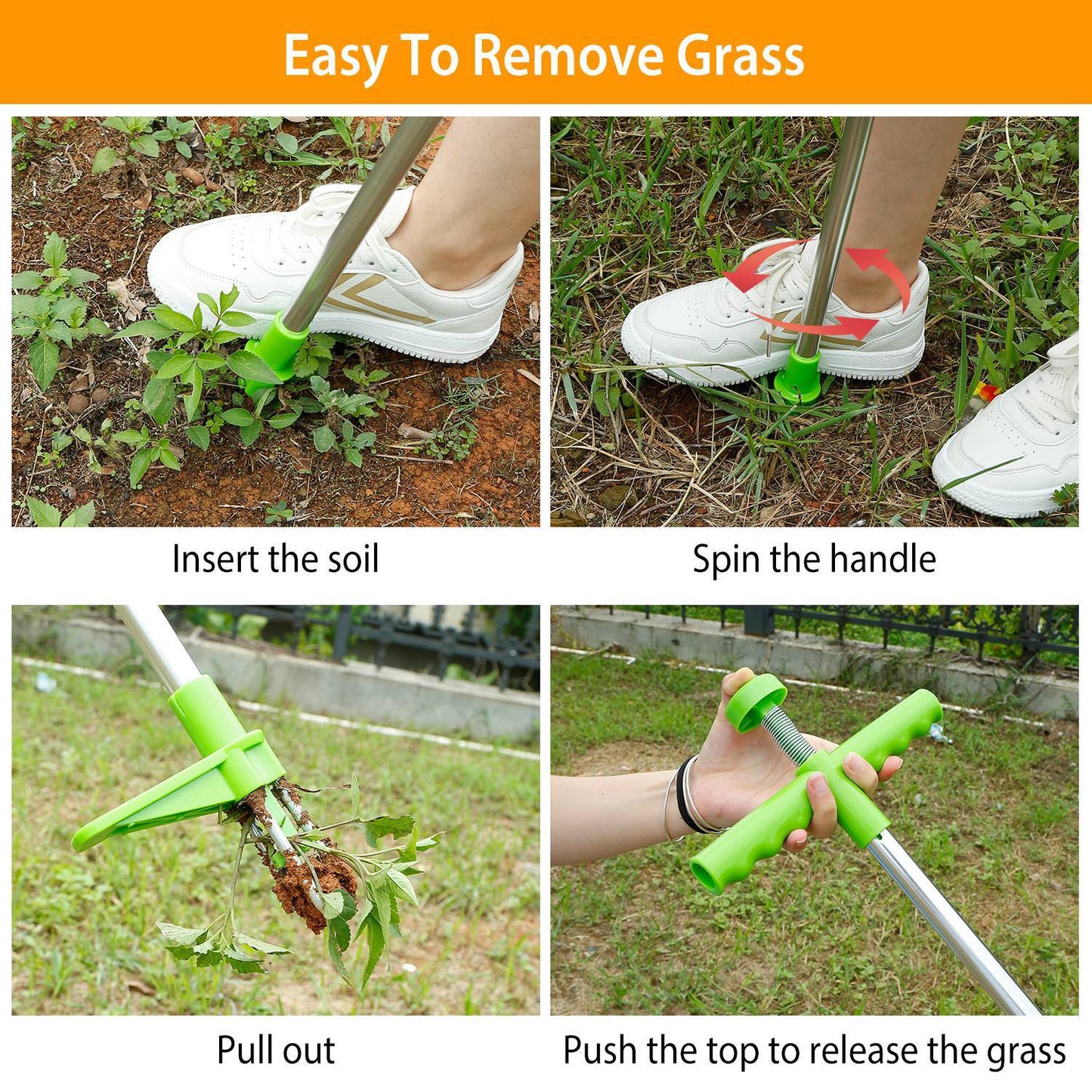 Easy To Remove Grass

Insert the soil

Spin the handle

Pull out

Push the top to release the grass