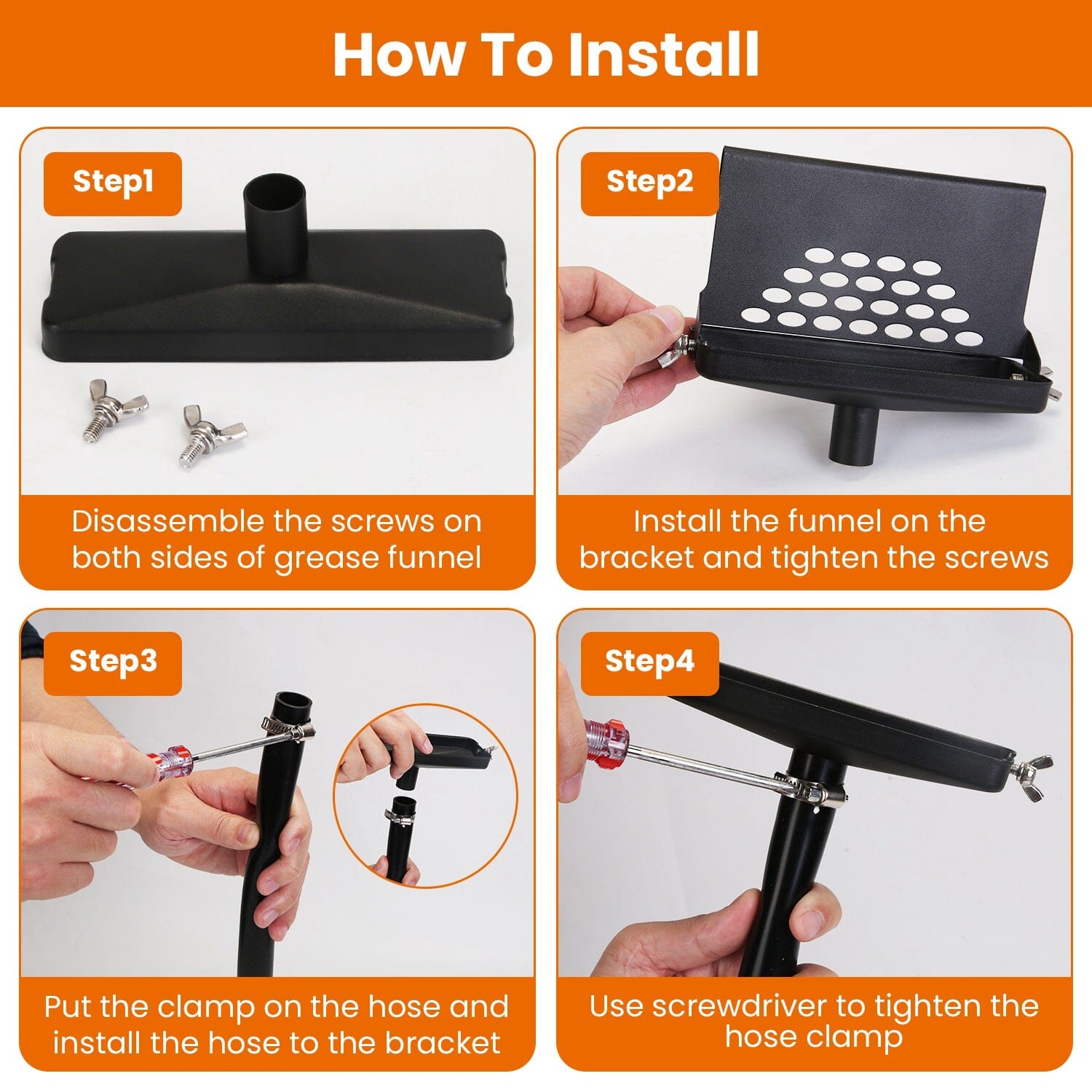 How To Install

Step1

Disassemble the screws on both sides of grease funnel

Step2

Install the funnel on the bracket and tighten the screws

Step3

Put the clamp on the hose and install the hose to the bracket

Step4

Use screwdriver to tighten the hose clamp